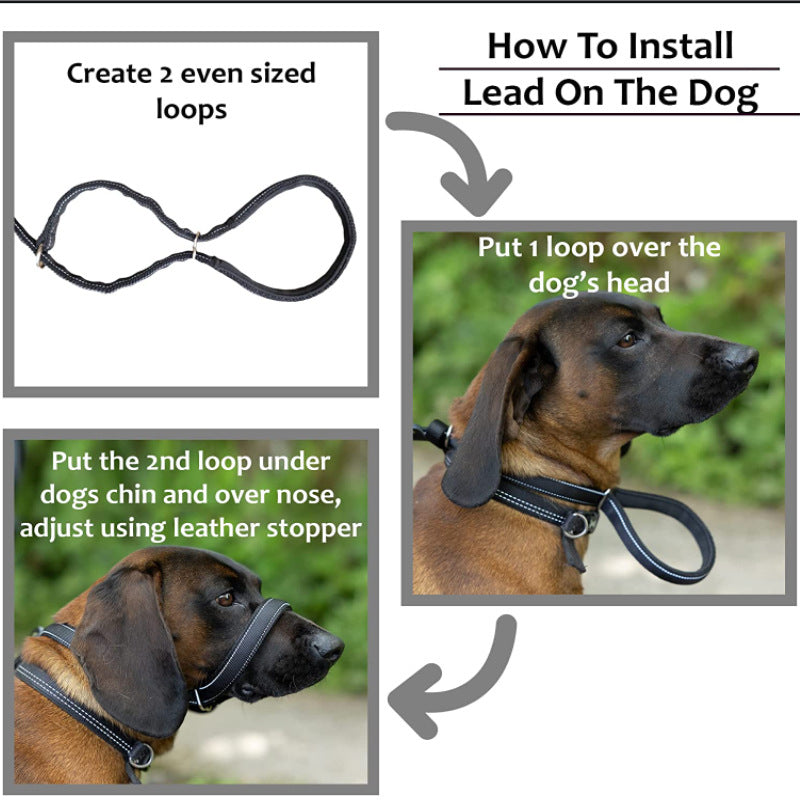 How To Install
Lead On The Dog

Create 2 even sized loops

Put 1 loop over the dog's head

Put the 2nd loop under dogs chin and over nose, adjust using leather stopper